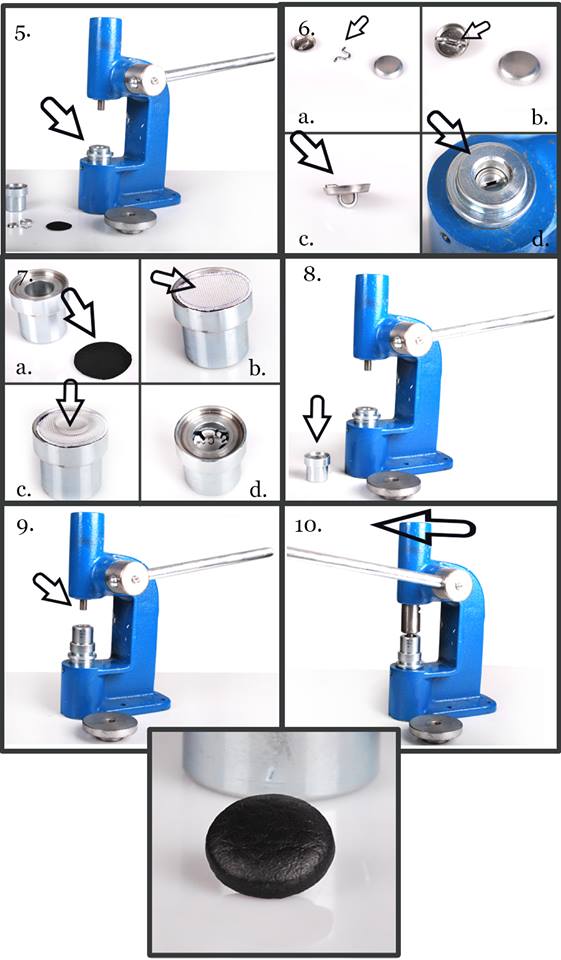 5.

6.

a.

b.

c.

d.

7.

a.

b.

c.

d.

8.

9.

10.